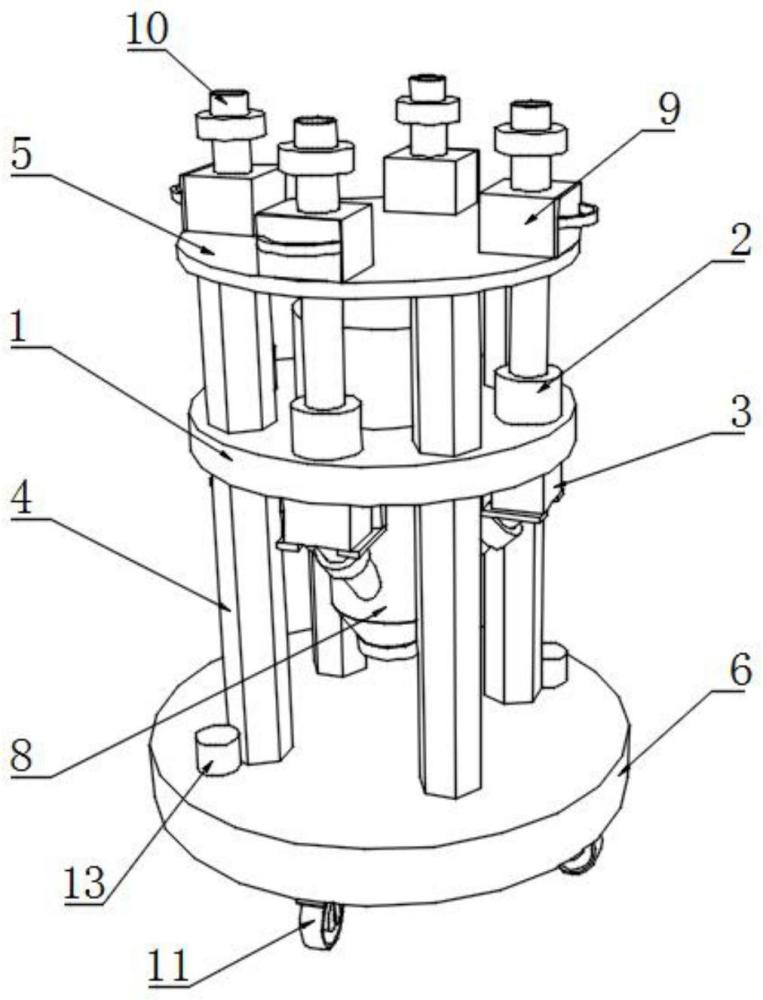 10
9
5
2
1
3
4
6
8
13
11