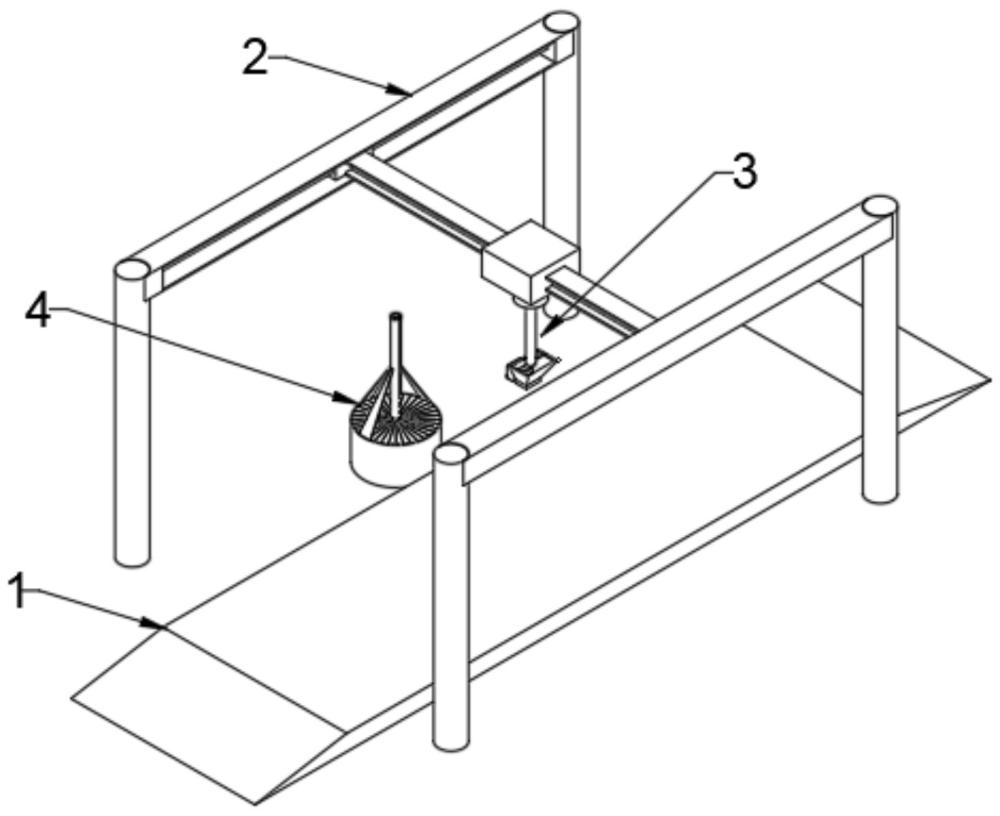 2
3
4
1