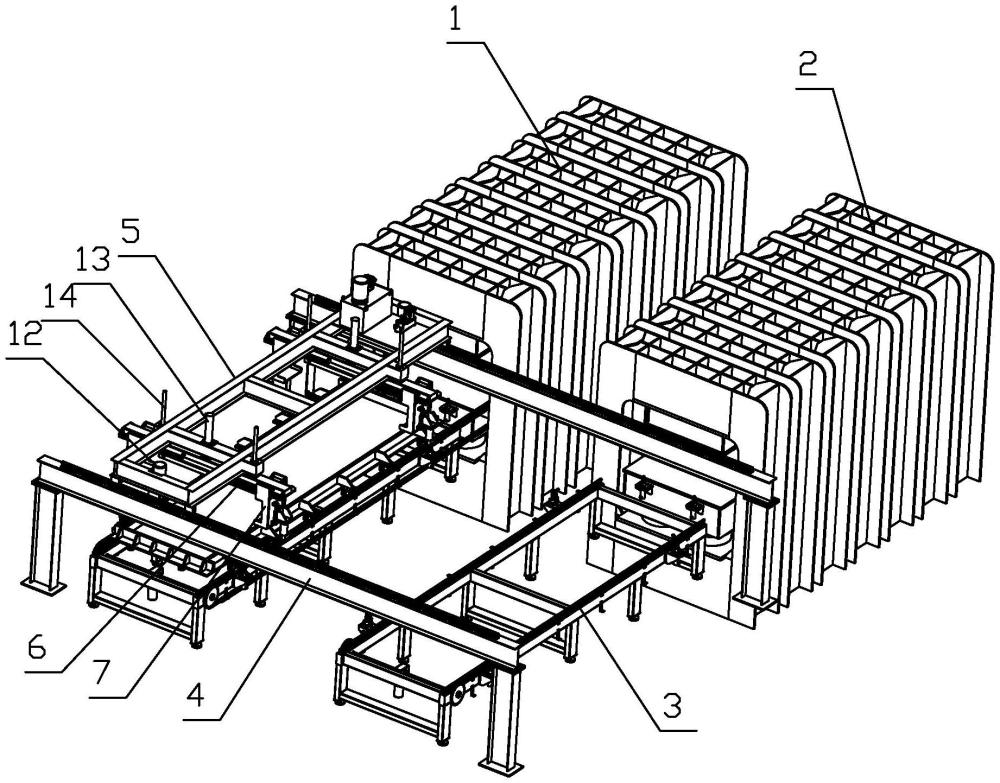 1
2
5
13
14
12
6
7
4
3