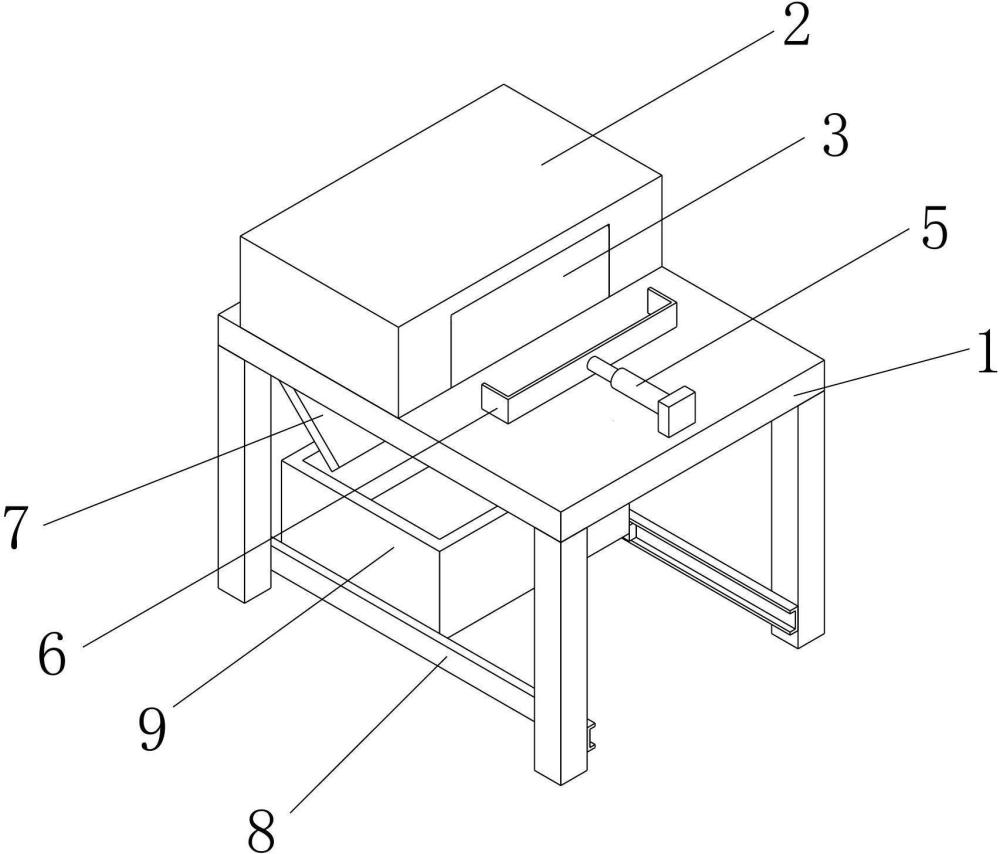 2
3
5
1
7
6
9
8