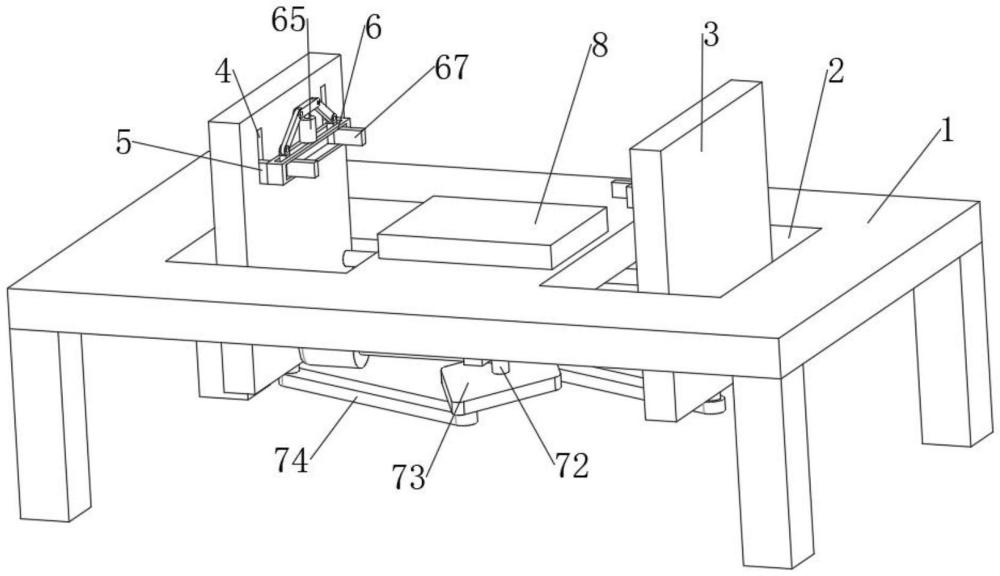 65
6
4
67
8
3
2
1
5
74
73
72