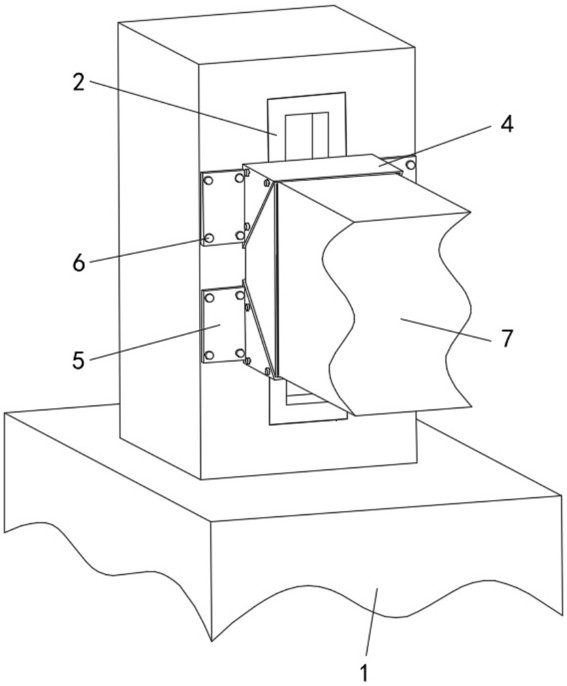 2
4
6
5
7
1