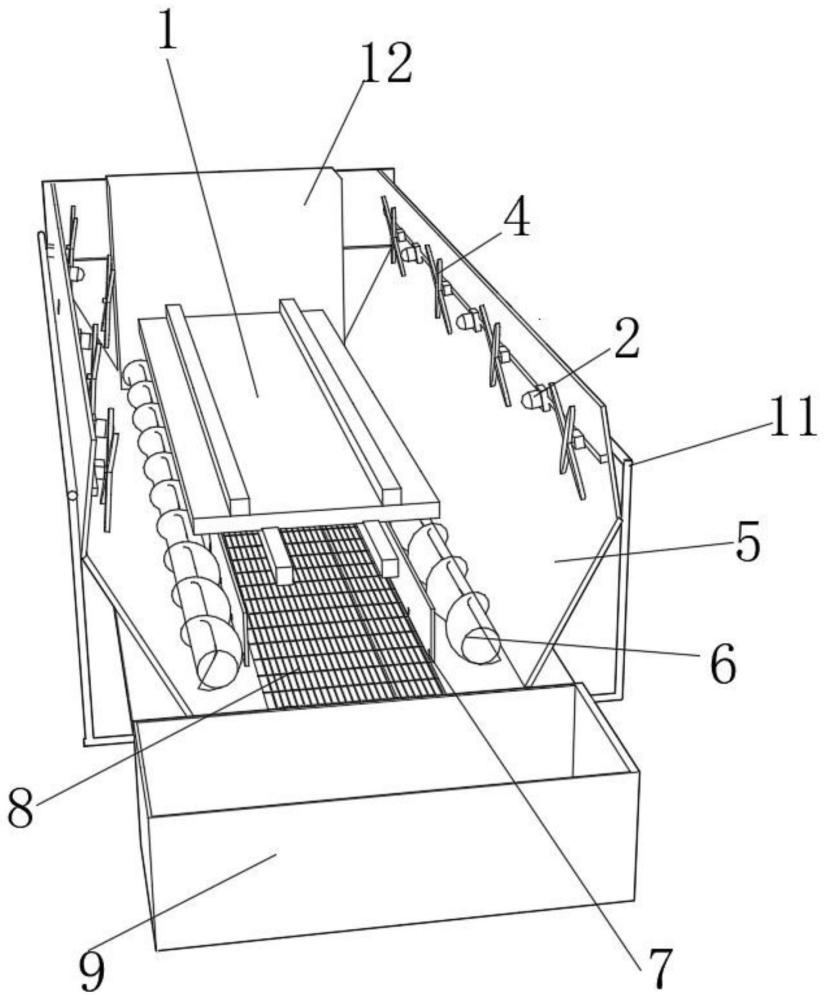 1
12
4
2
11
5
6
8
9
7