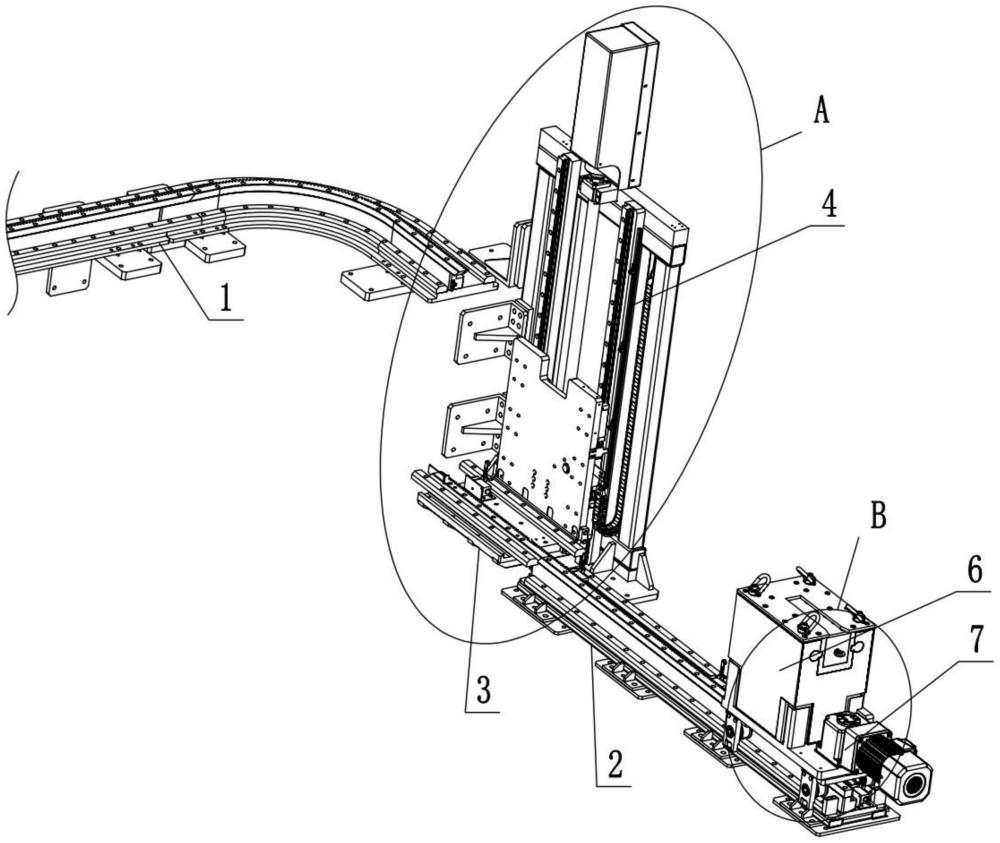 A
4
1
B
6
7
3
2