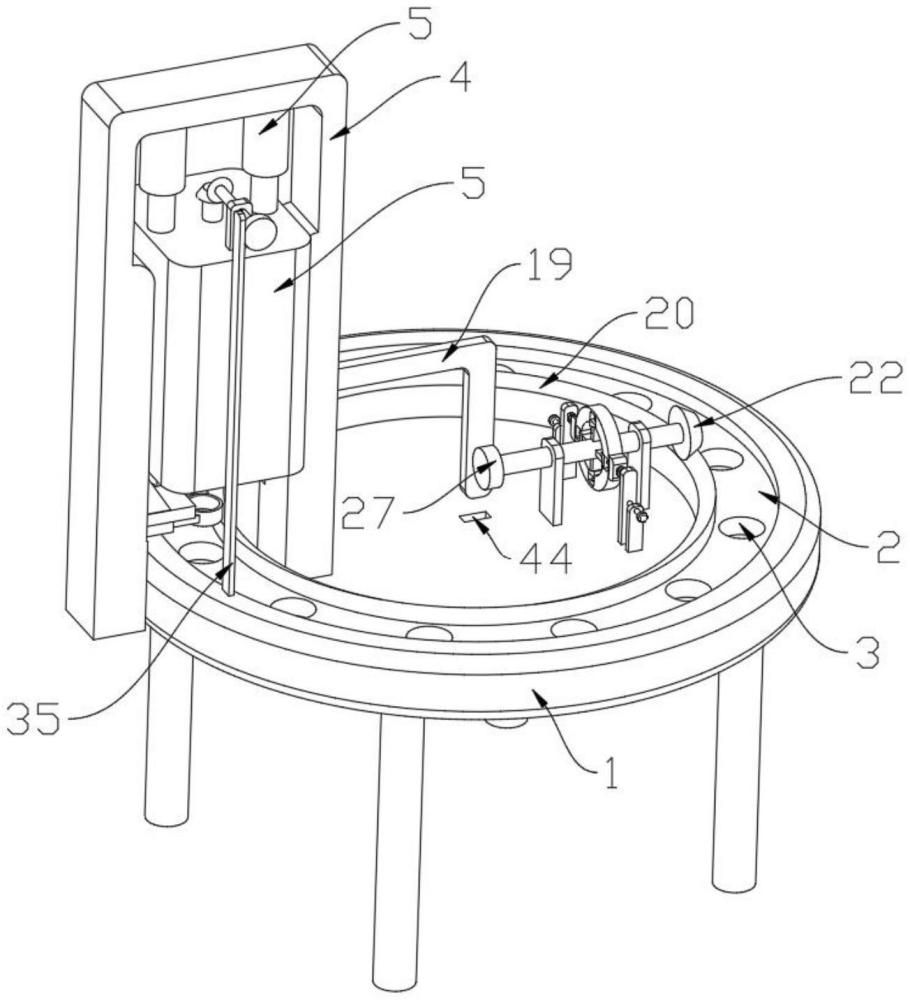 5
4
5
19
20
22
27
44
2
3
35
1