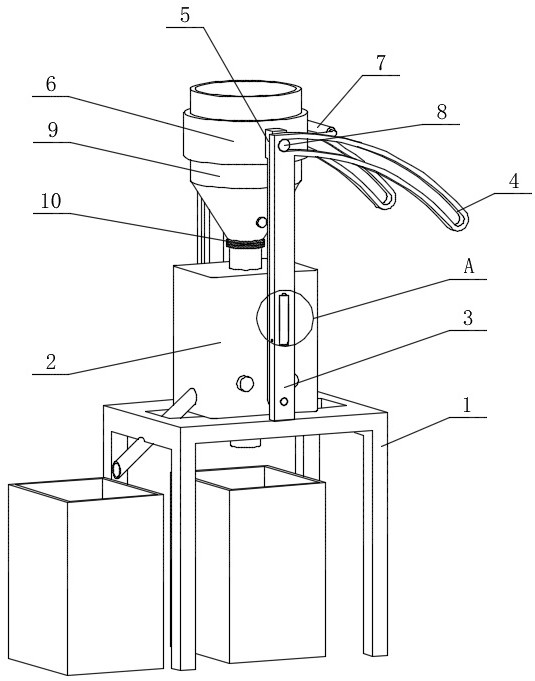 5
7
6
8
9
4
10
A
3
2
1