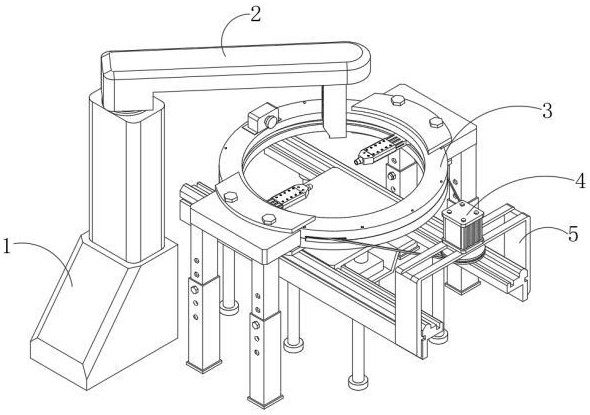 2
3
4
5
1