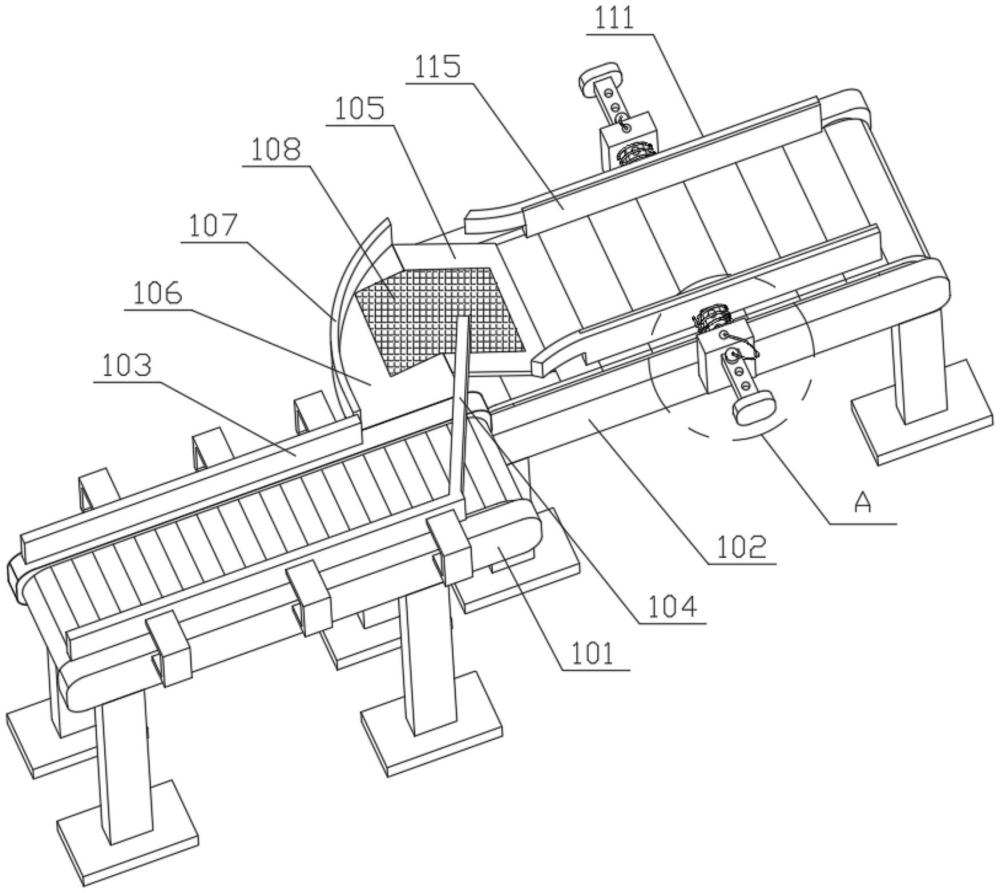 111
115
105
108
107
106
103
A
102
104
101