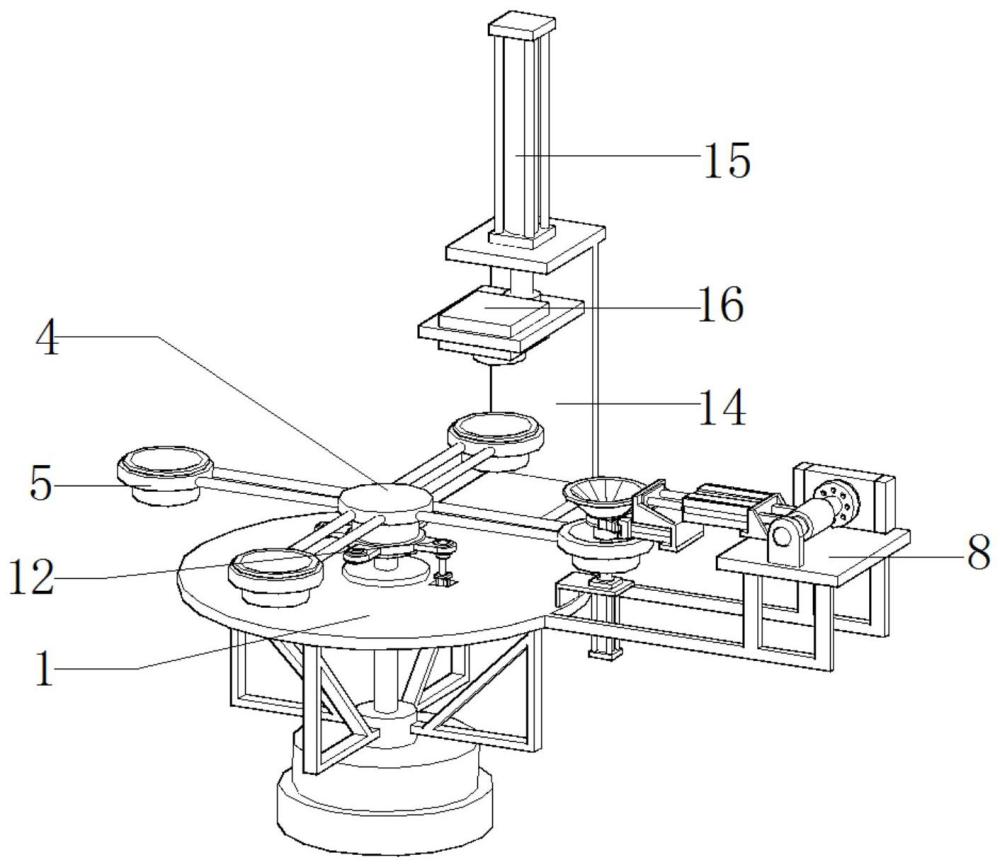 15
16
4
14
5
8
12
1