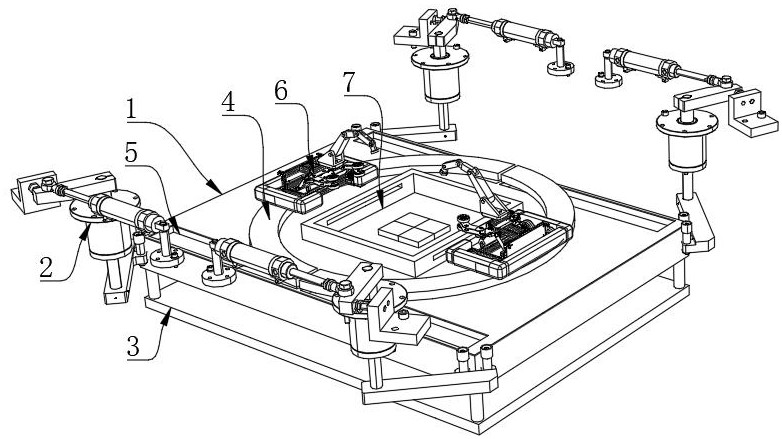 1
4
6
7
5
2
3