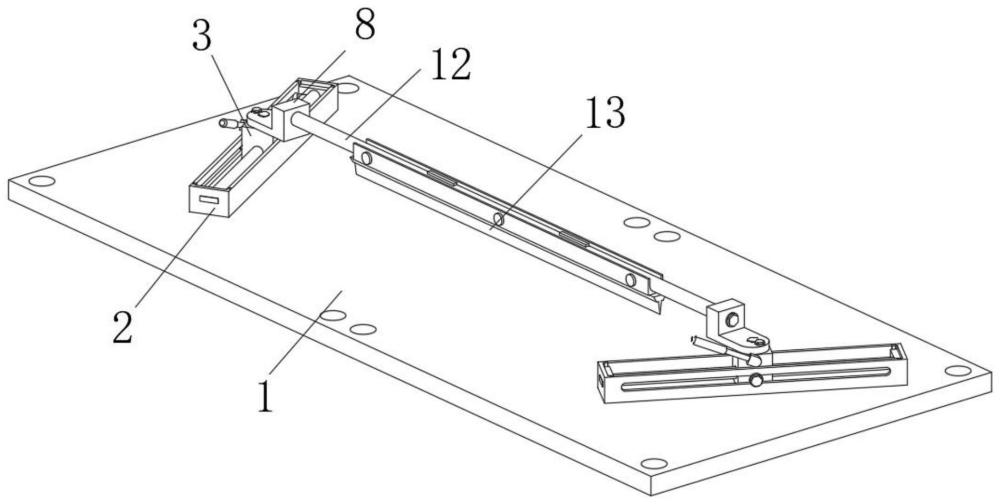 3
8
12
13
2
1