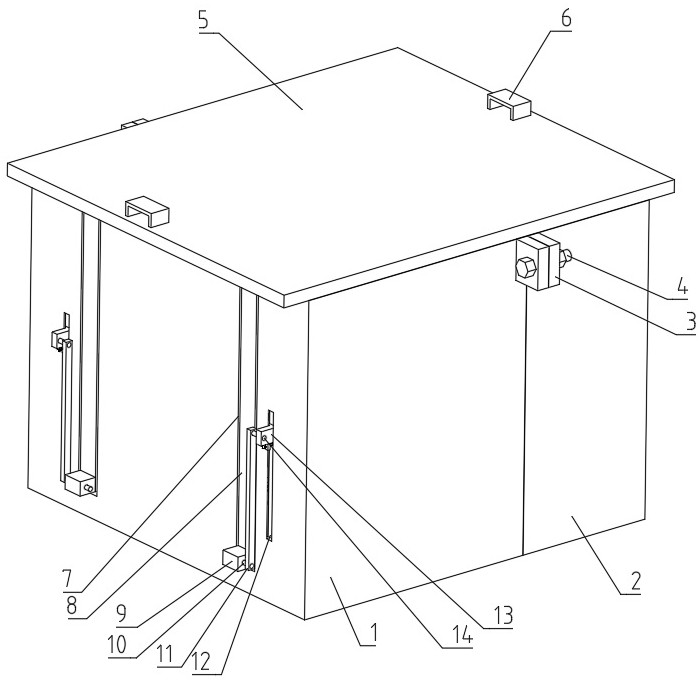 5
6
4
3
7
8
9
10
11
12
1
14
13
2