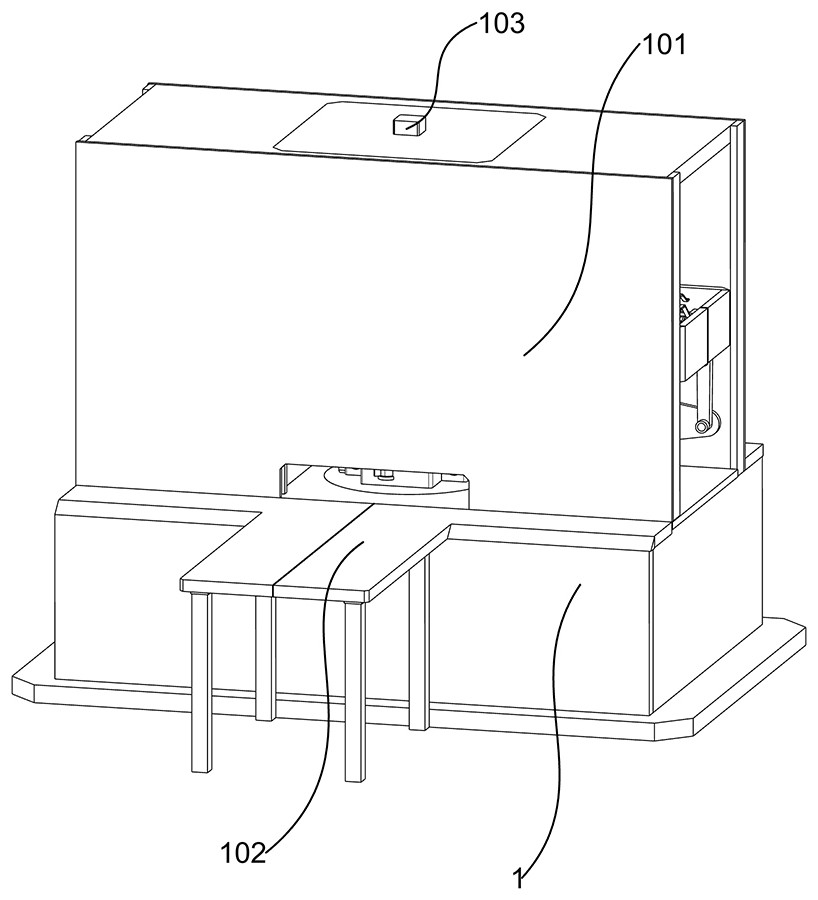 103
101
102
1