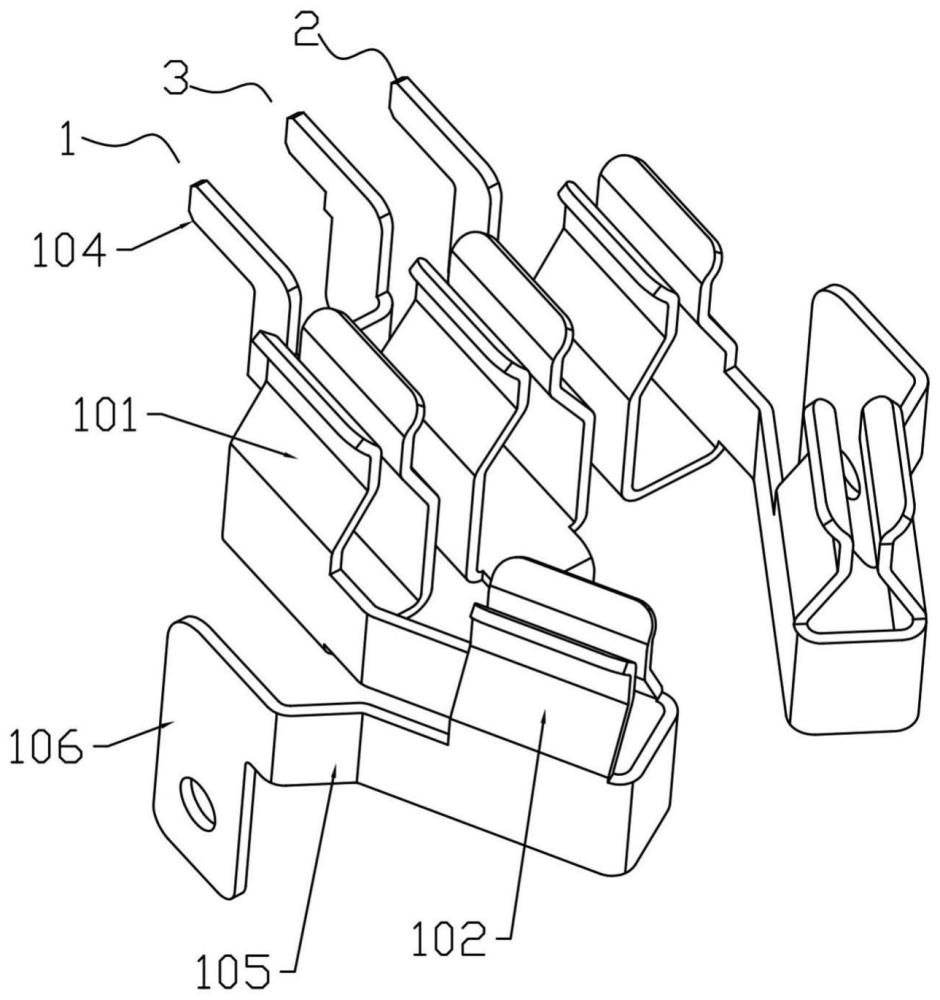 2
3
1
104
101
106
105
102