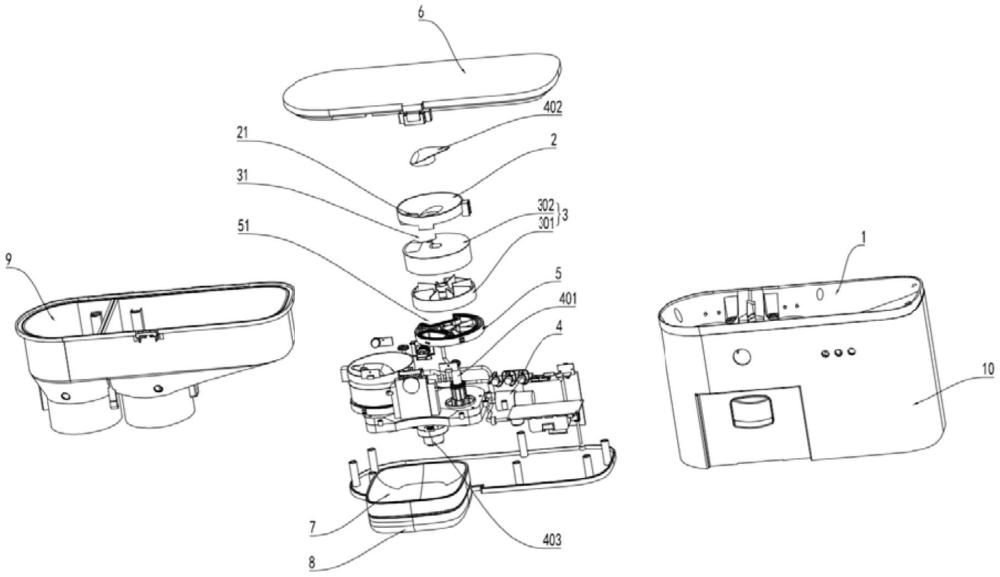 6
402
21
2
31
302
3
301
51
5
401
4
9
1
10
7
403
8