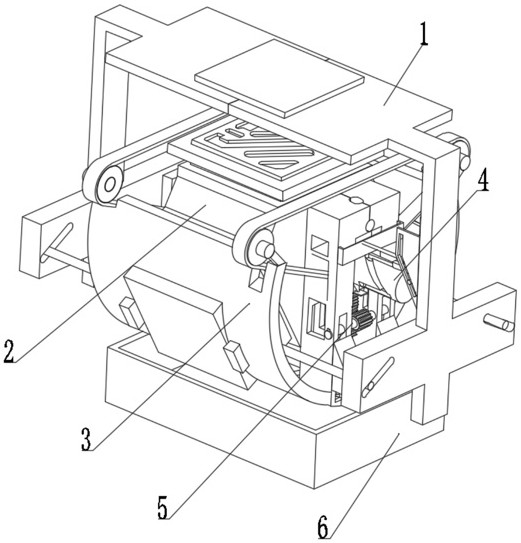 1
4
2
3
5
6