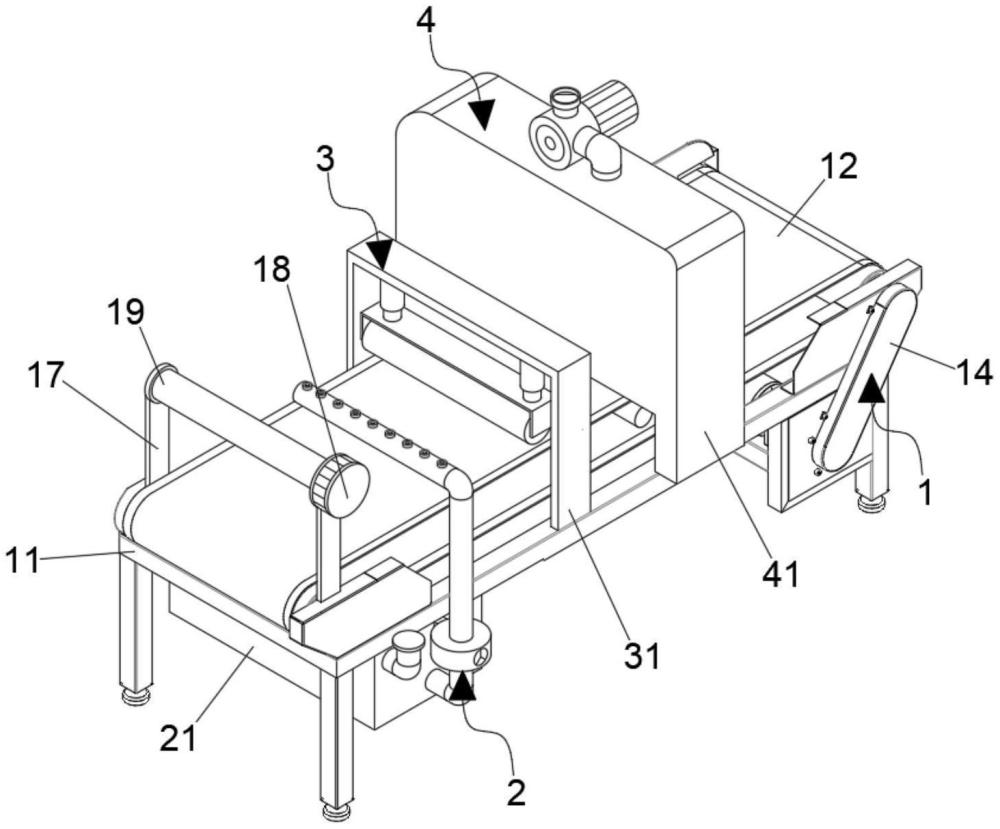 4
3
12
18
19
17
14
1
11
41
31
21
2