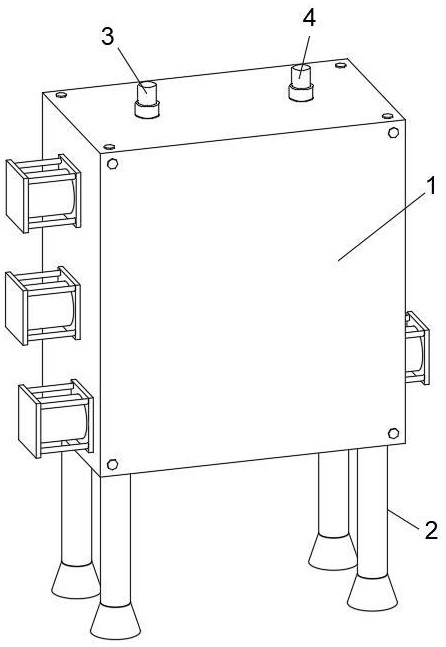 3
4
1
2