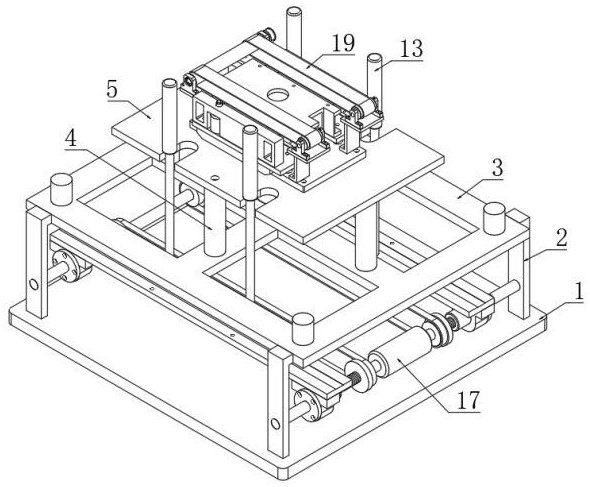 19
13
5
4
3
2
1
17