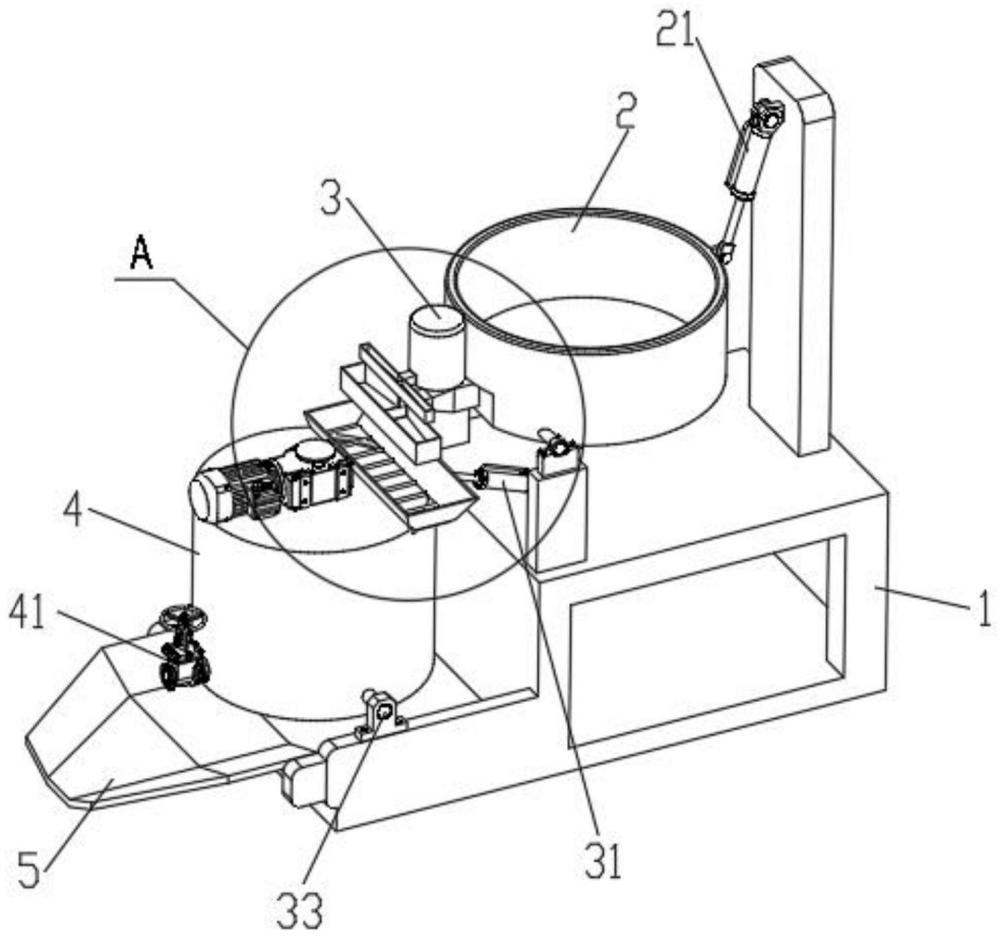 21
2
3
A
4
41
1
5
33
31