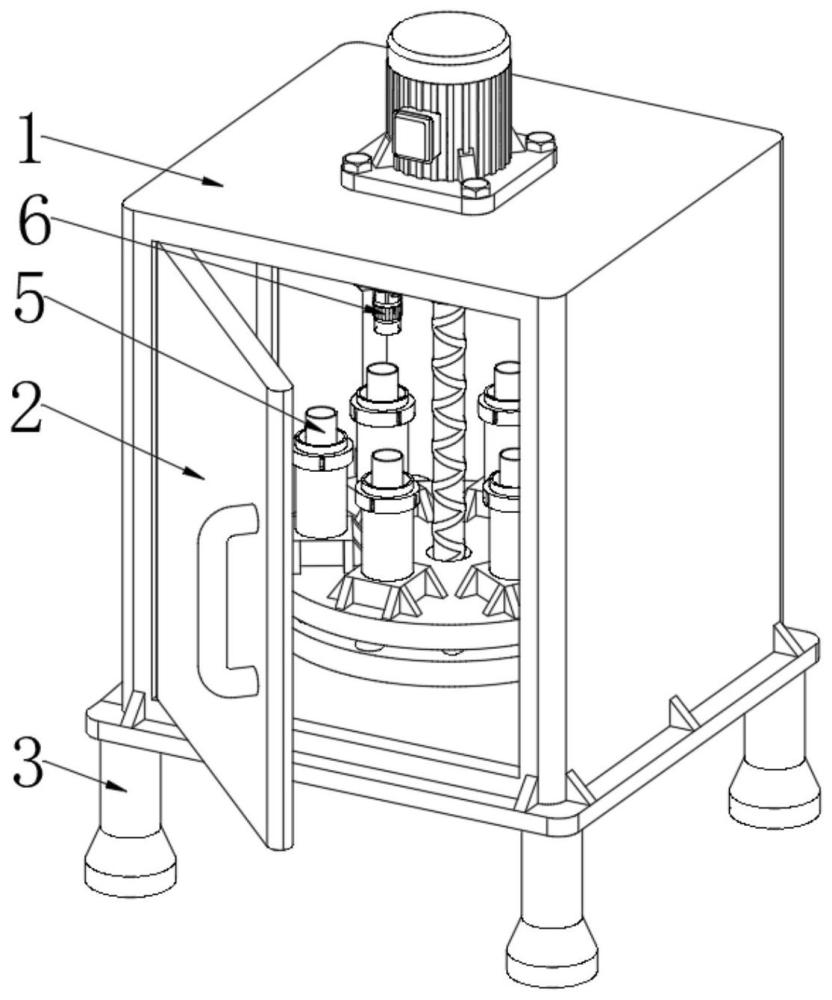 1
6
5
2
3