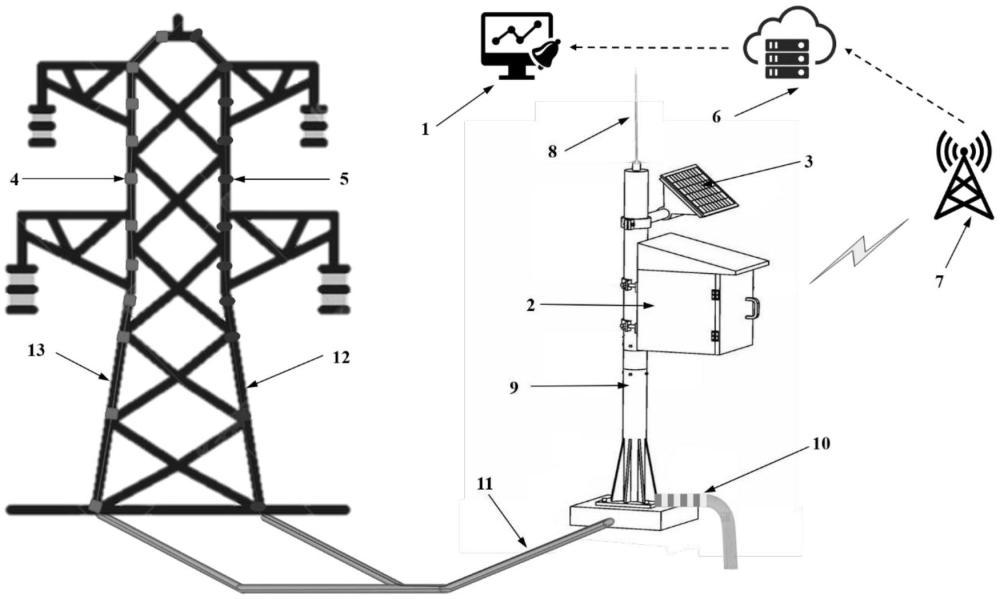 1
6
8
3
4
5
7
2
13
12
9
10
11