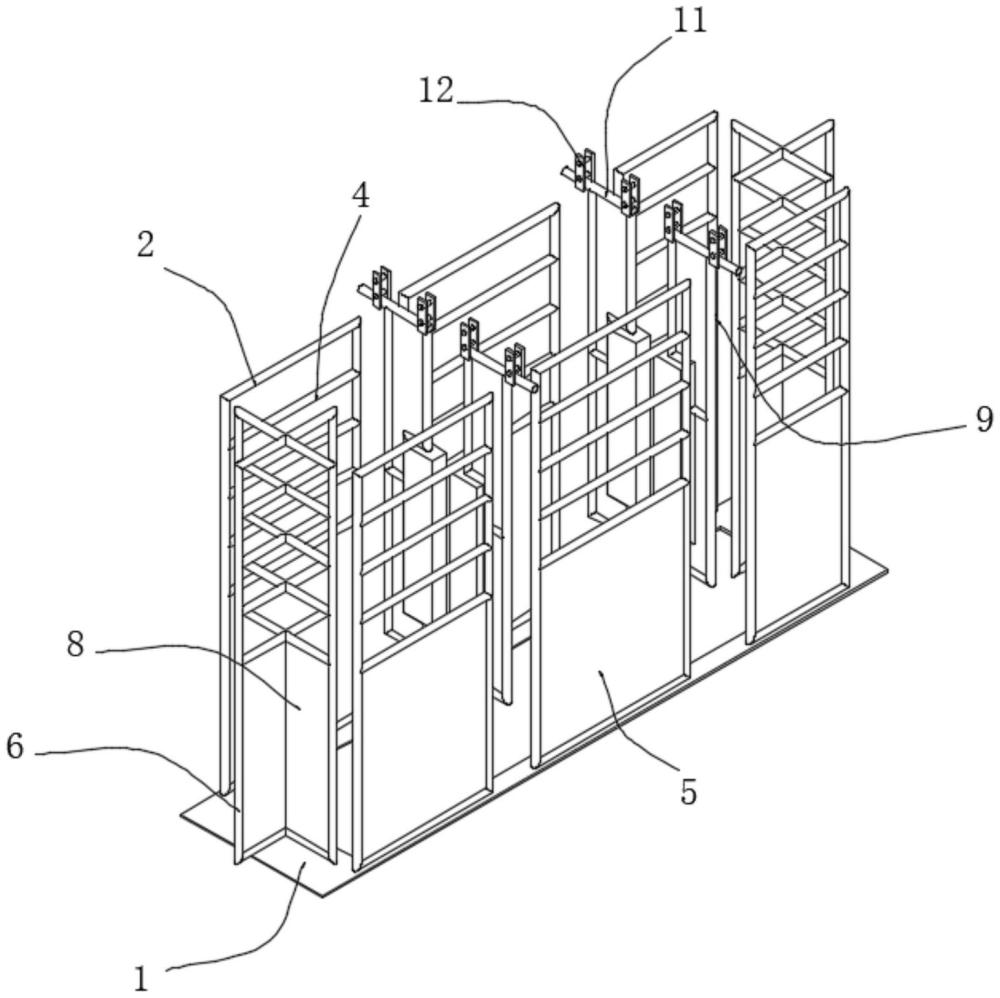 11
12
4
2
9
8
6
5
1