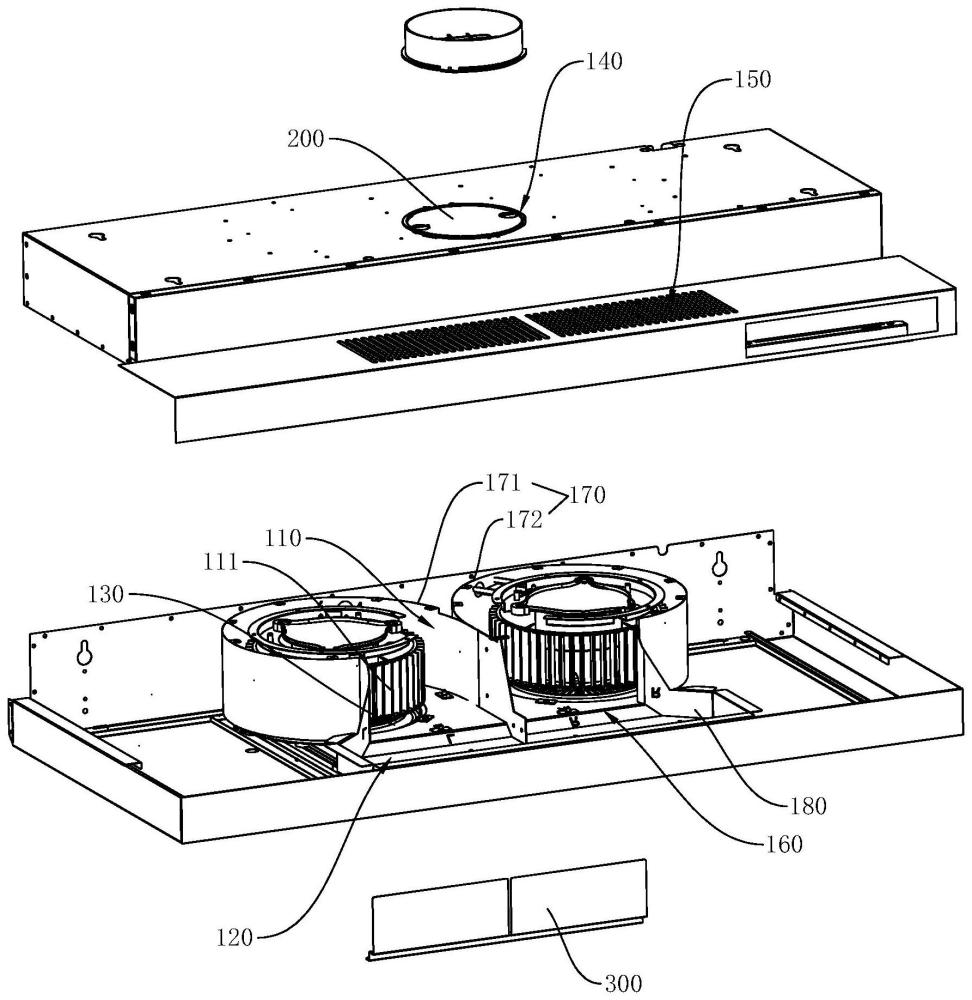 140
150
200
171
170
172
110
111
130
180
160
120
300