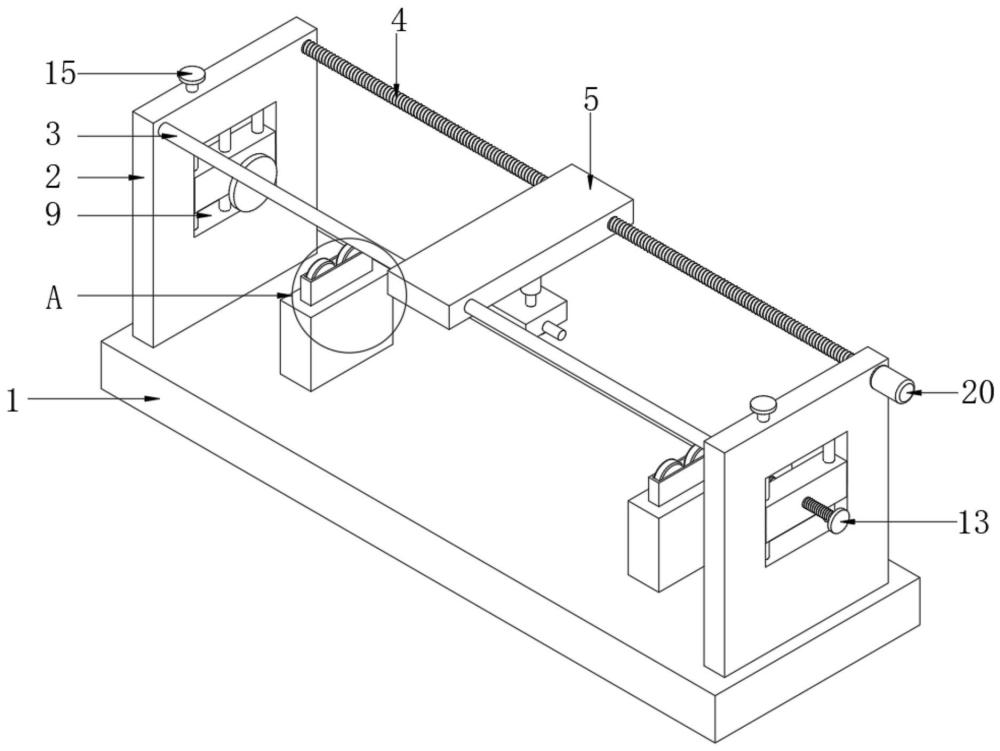 4
15
5
3
2
9
A
1
20
13