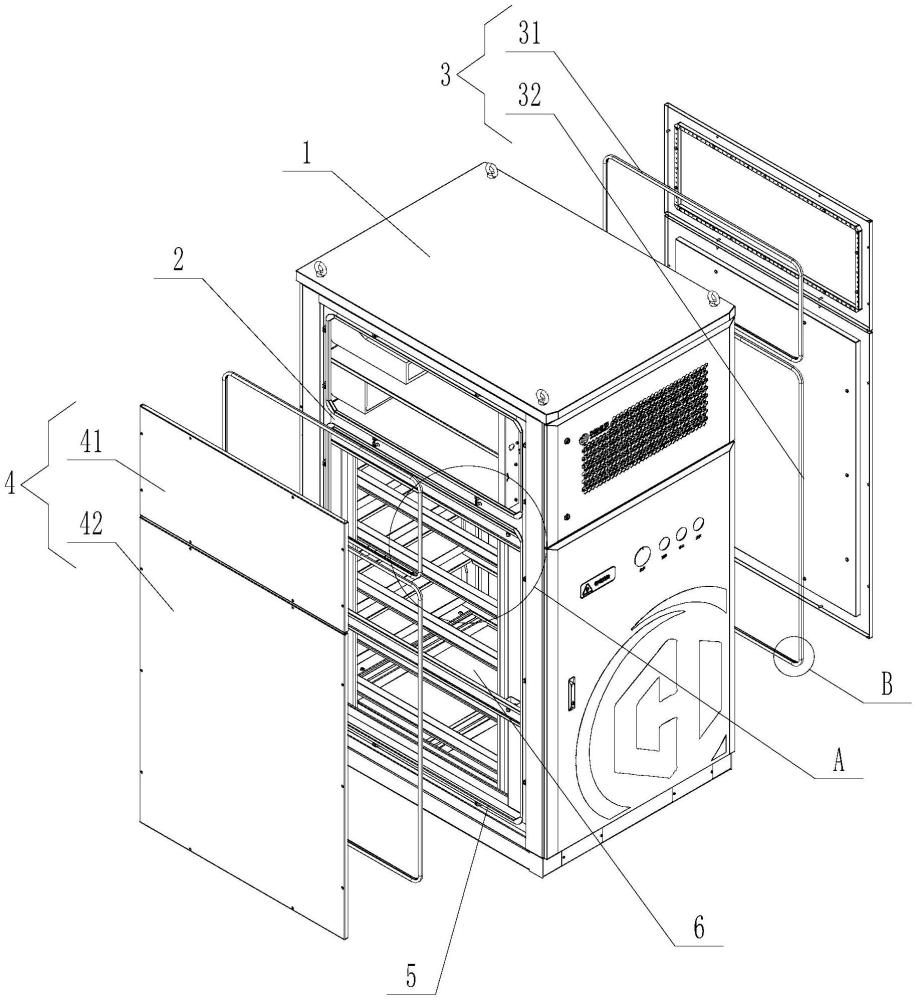 3
31
32
1
2
4
41
42
B
A
6
5