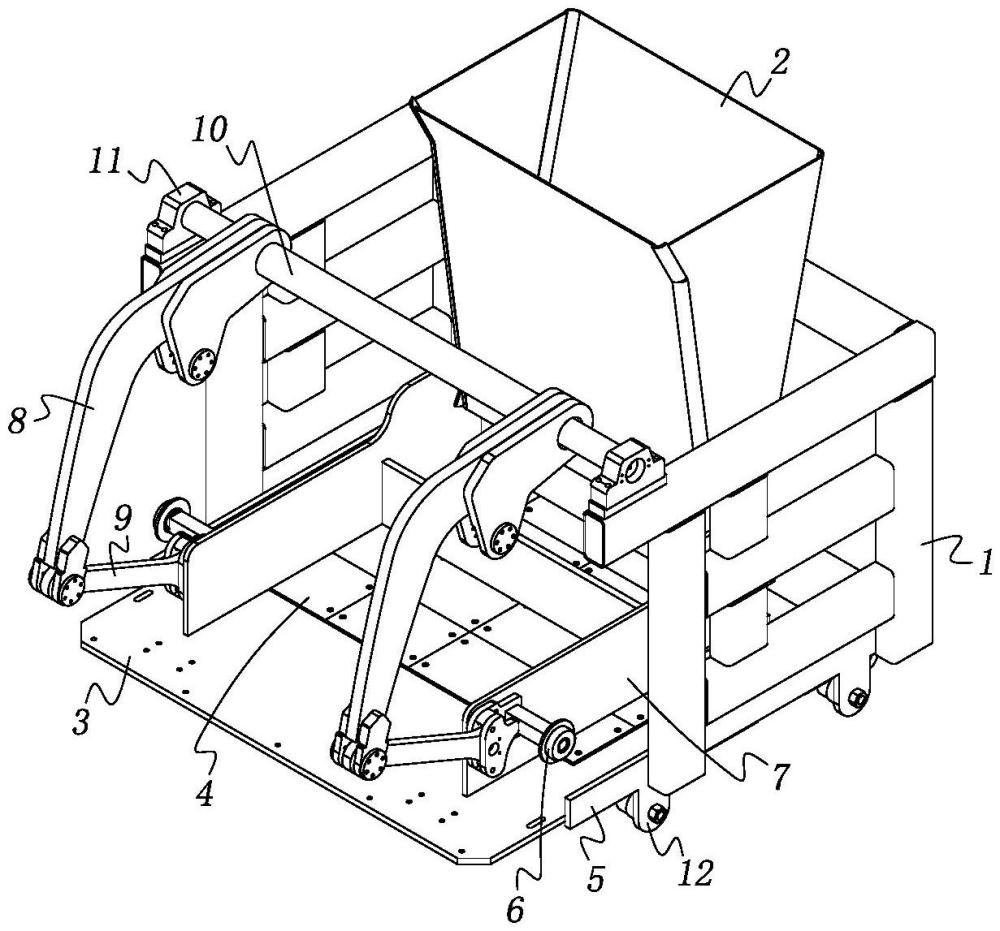 2
10
11
8
9
1
3
4
7
5
12
6