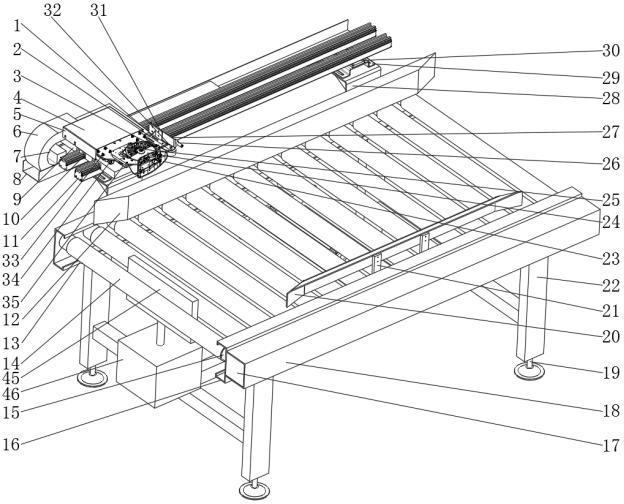 32
31
1
2
3
4
5
6
7
8
9
10
11
33
34
35
12
13
14
45
46
15
16
30
29
28
27
26
25
24
23
22
21
20
19
18
17