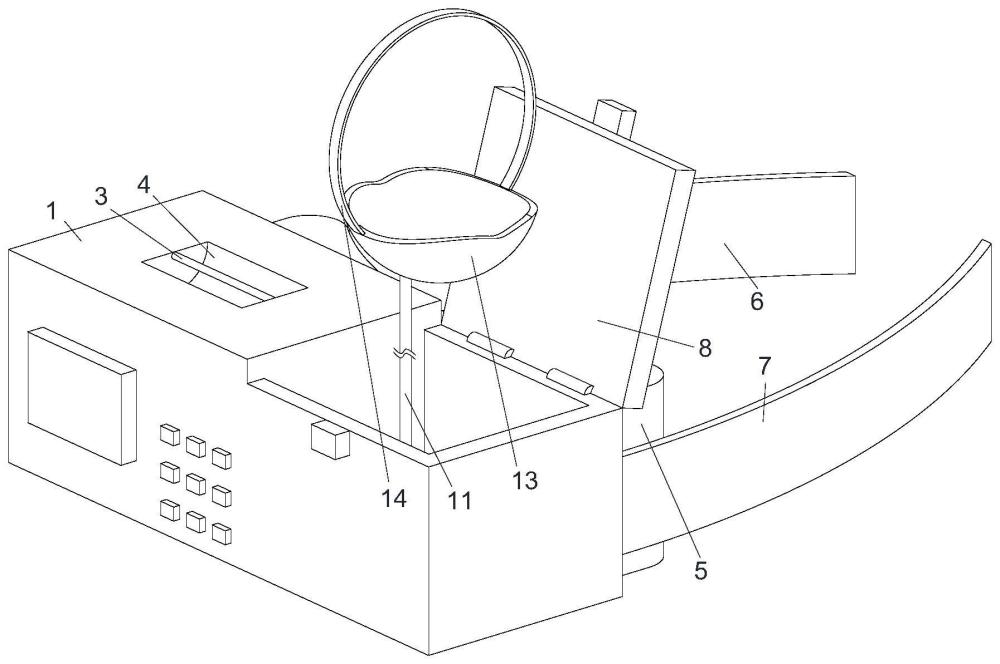 1
3
4
6
8
7
14
11
13
5