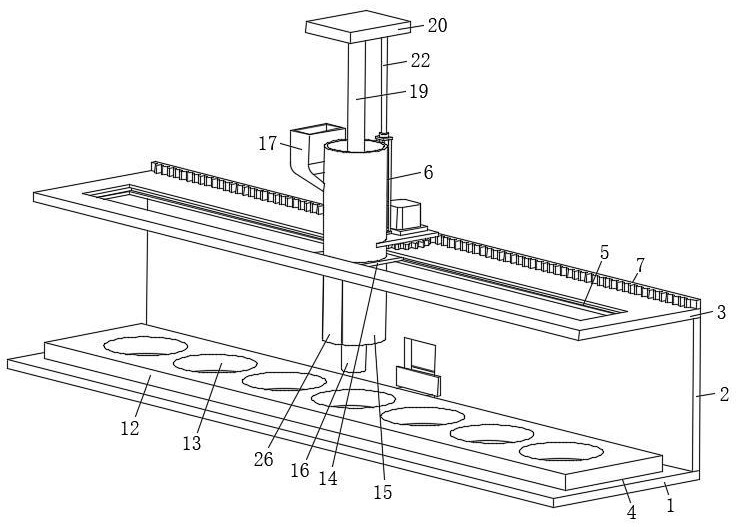 20
22
19
17
6
5
7
3
2
12
13
26
16
14
15
4
1