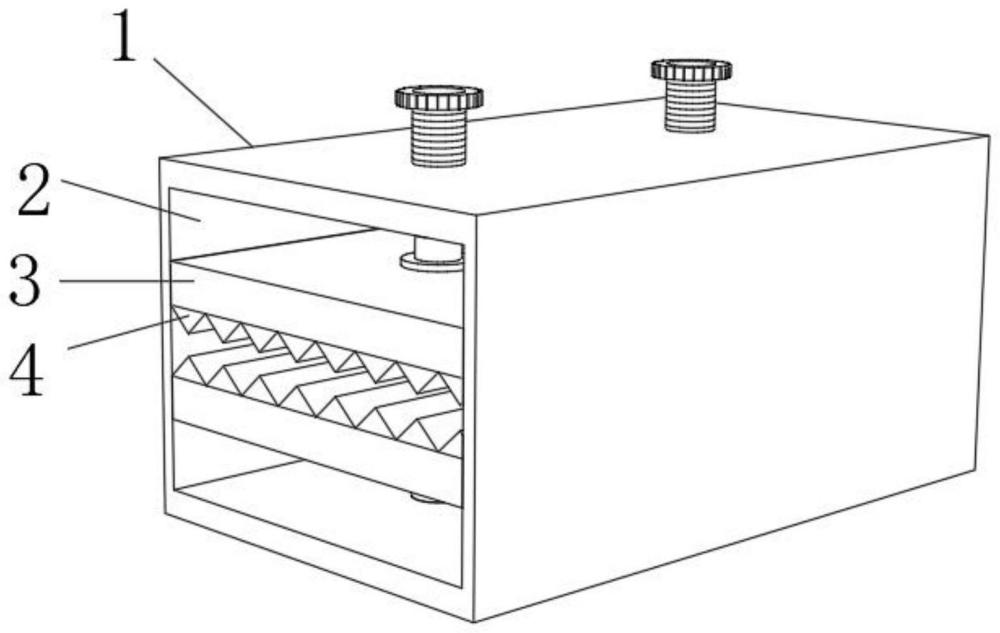 1
2
3
4