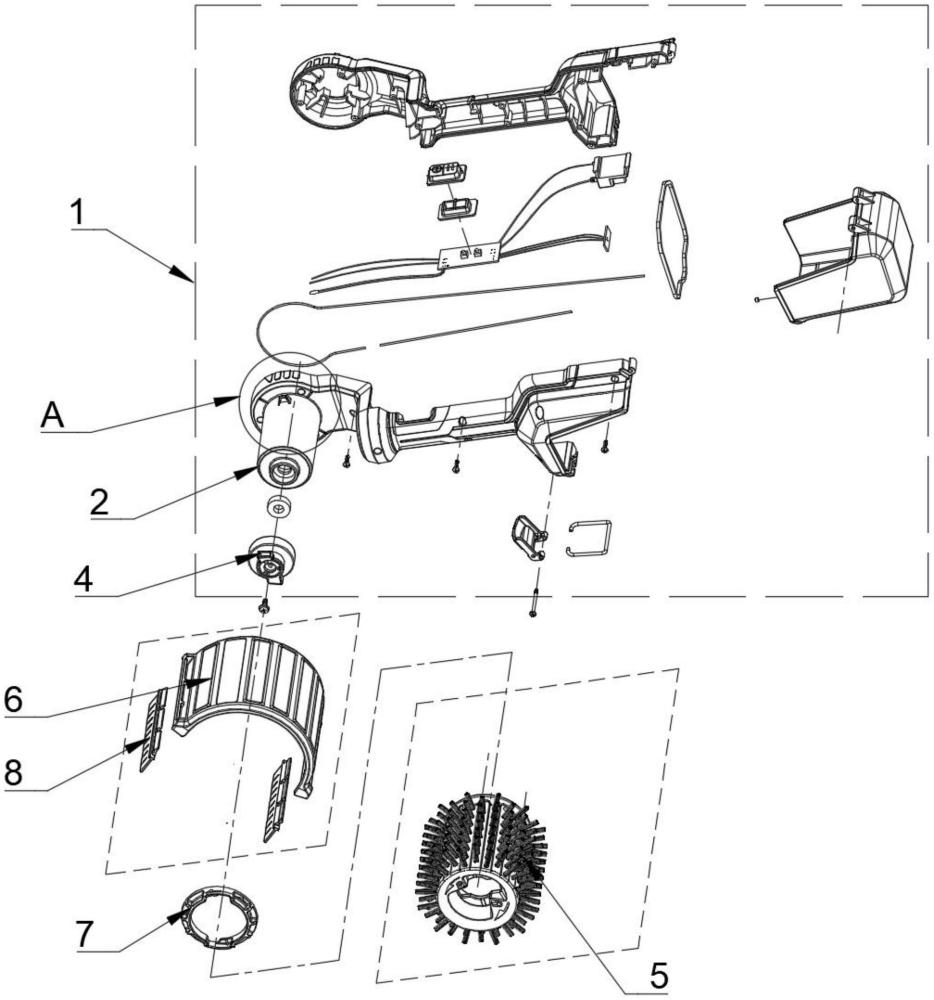 1
A
2
4
6
8
7
5