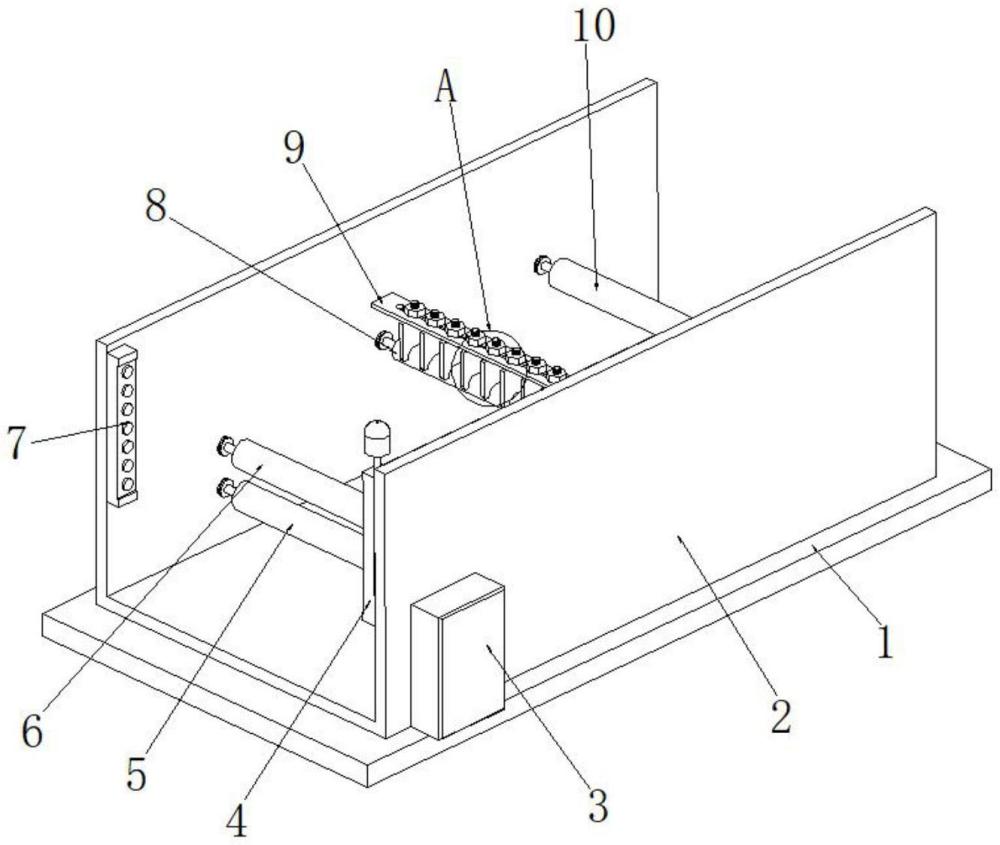 10
A
9
8
7
6
5
4
3
2
1