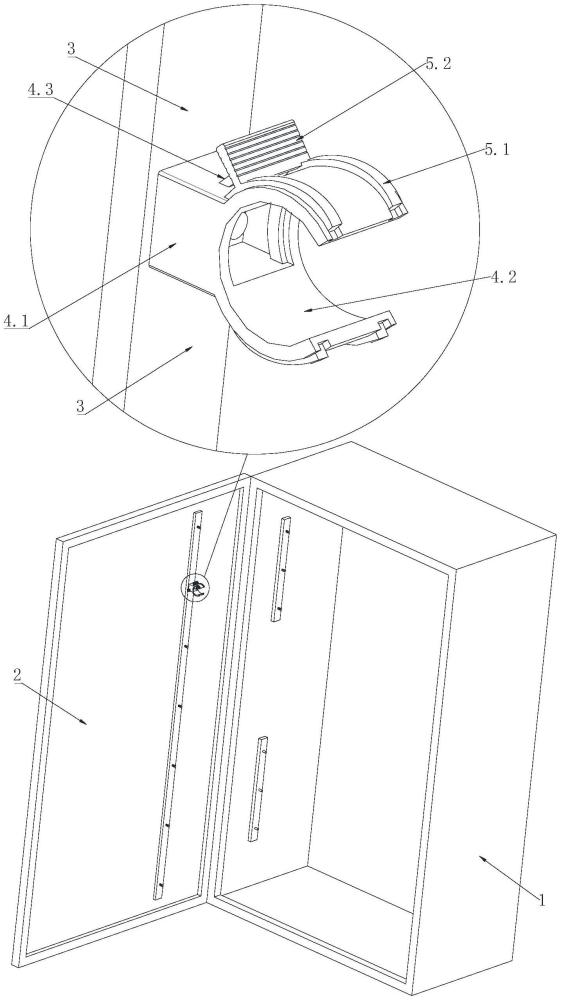 3

5.2

4.3

5.1

4.2

4.1

3

2

1