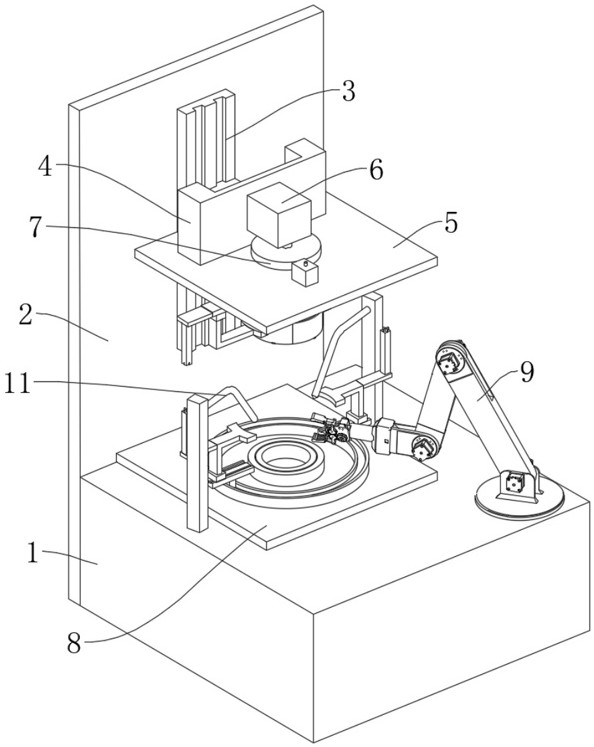 3
4
6
7
5
2
11
9
1
8