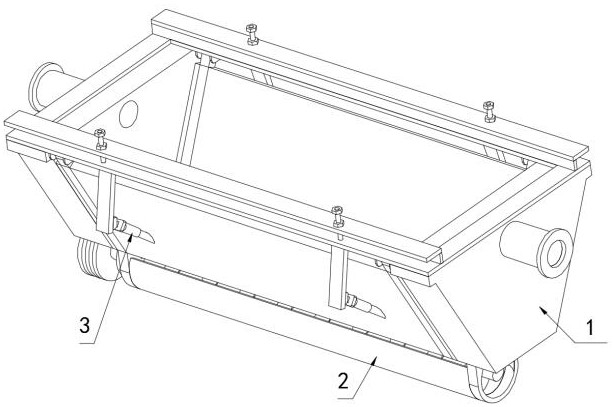 3
1
2