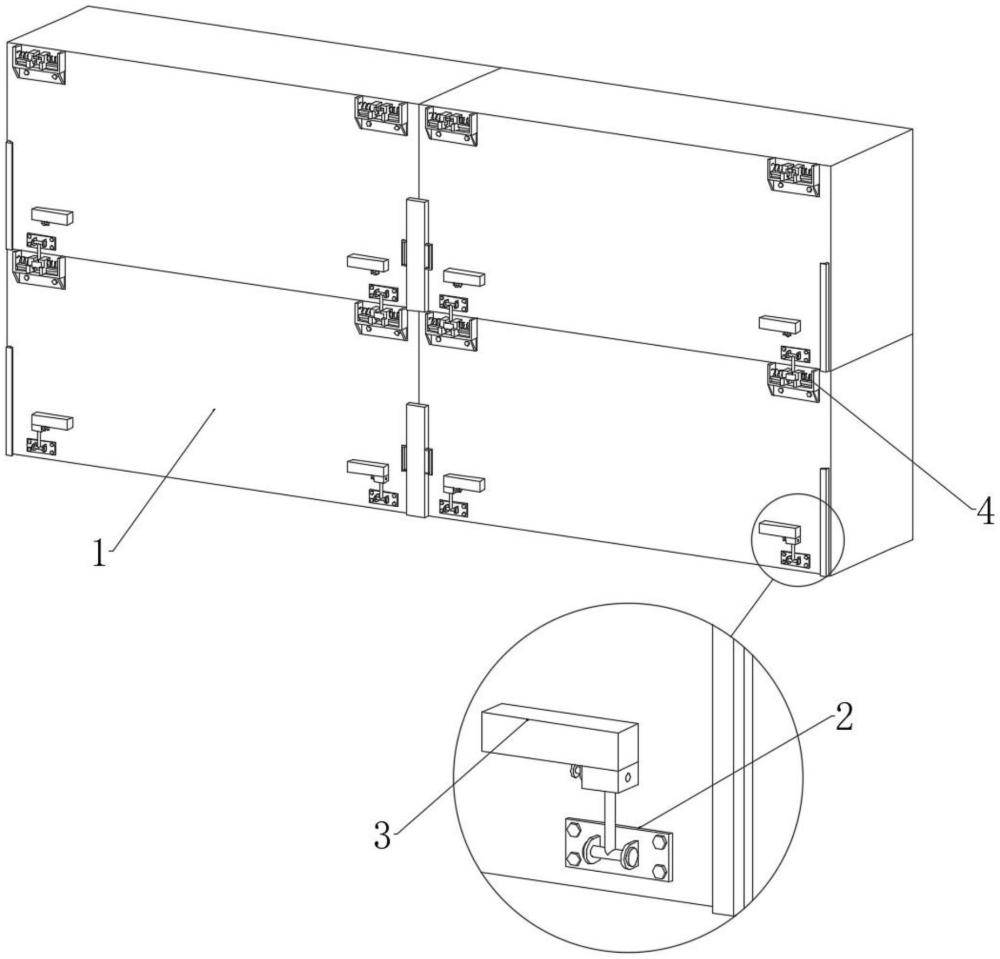 4
1
2
3