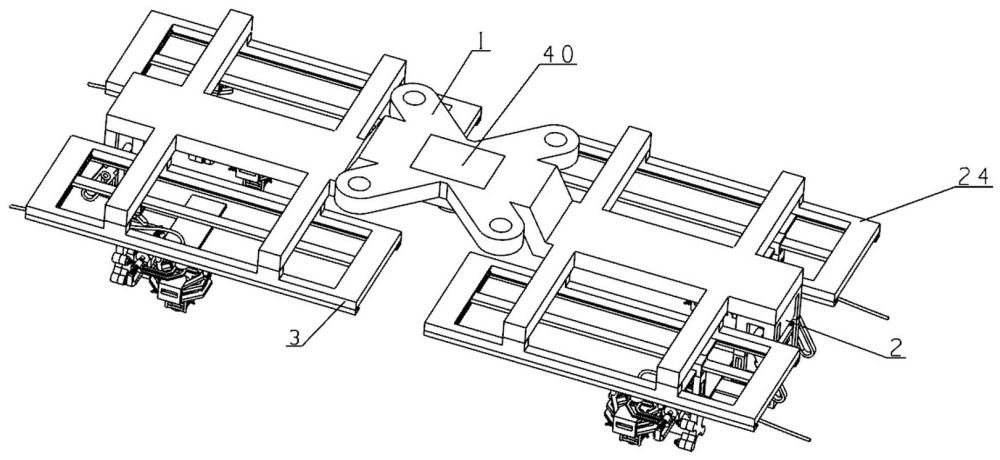 1
40
24
3
2