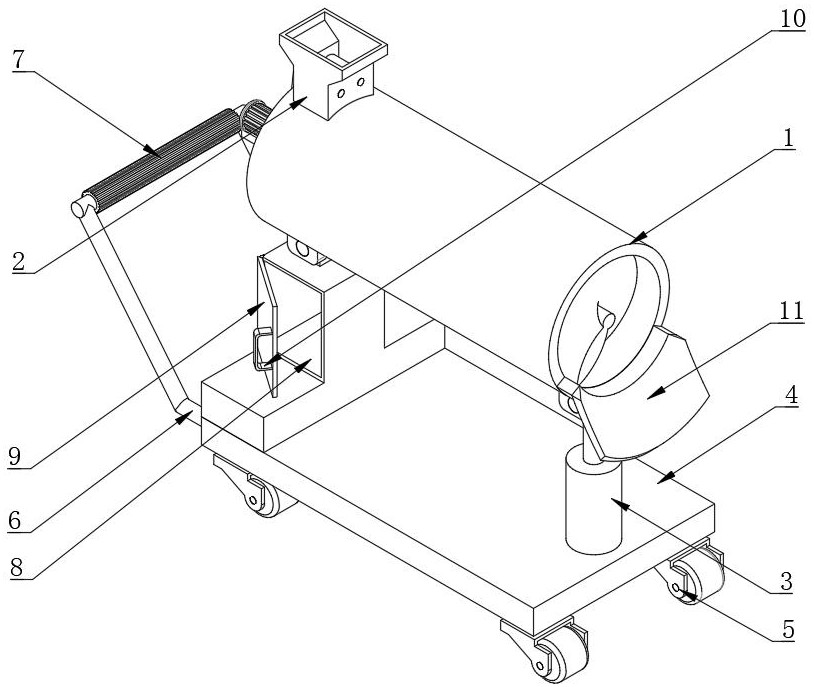 7
10
1
2
11
4
9
6
8
3
5