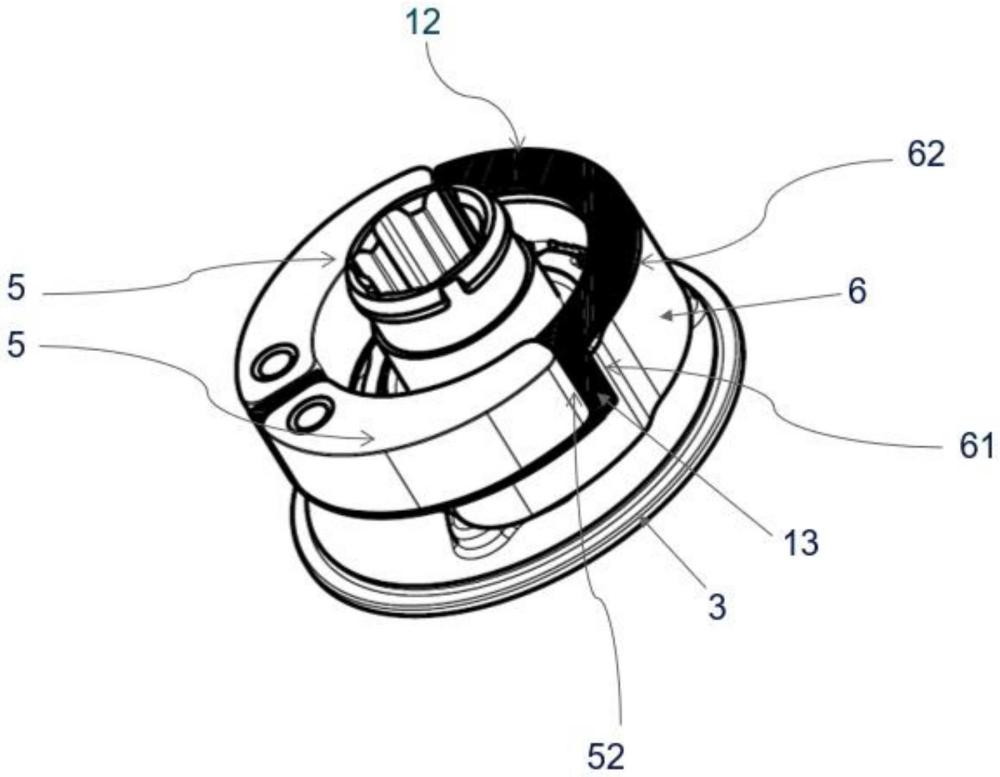 12
62
5
6
5
61
13
3
52