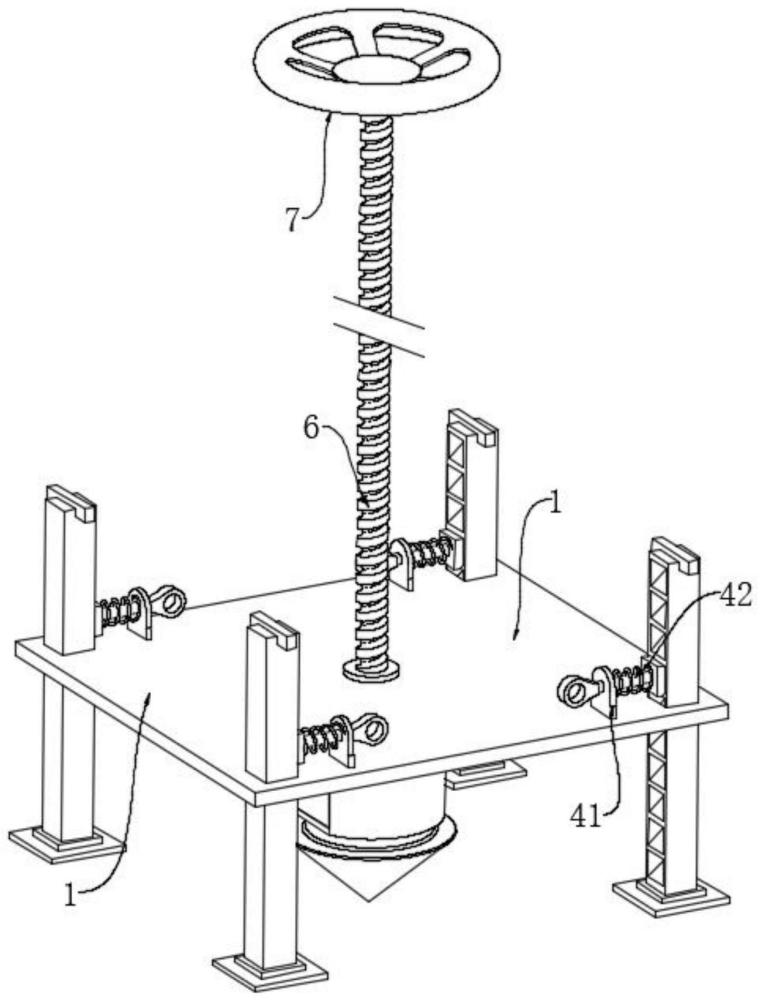 7
6
1
42
41
1