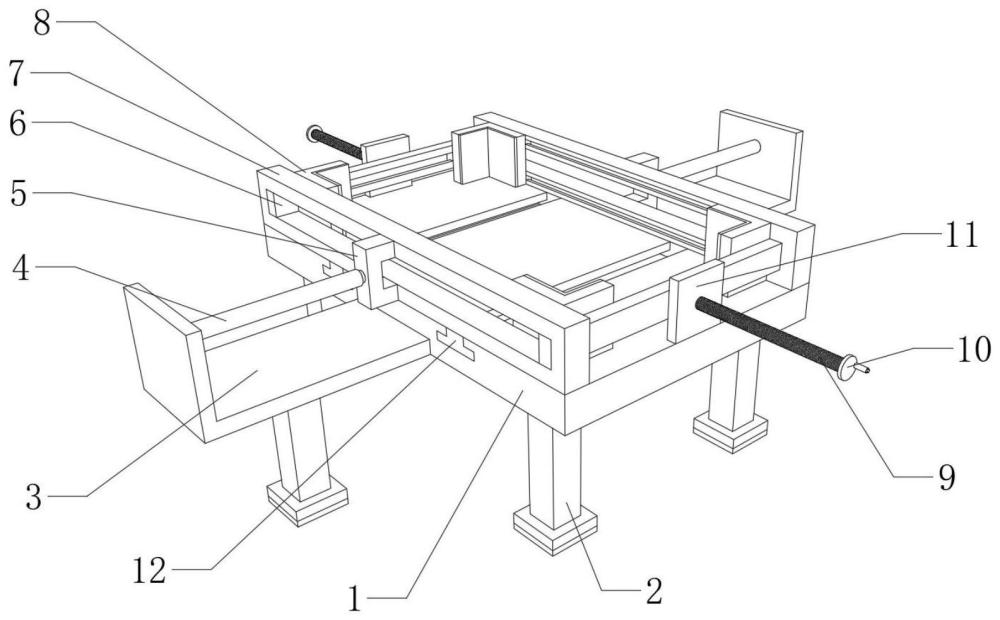 8
7
6
5
4
3
12
1
2
9
10
11