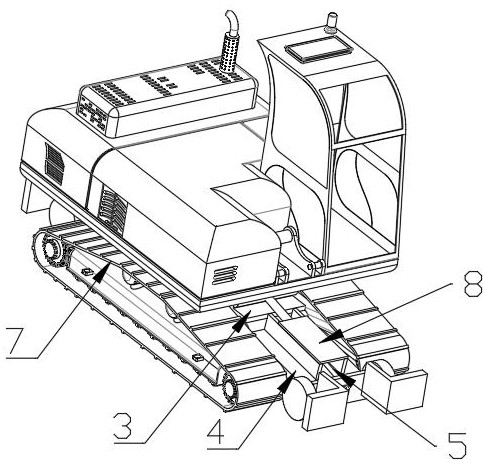 8
7
3
4
5