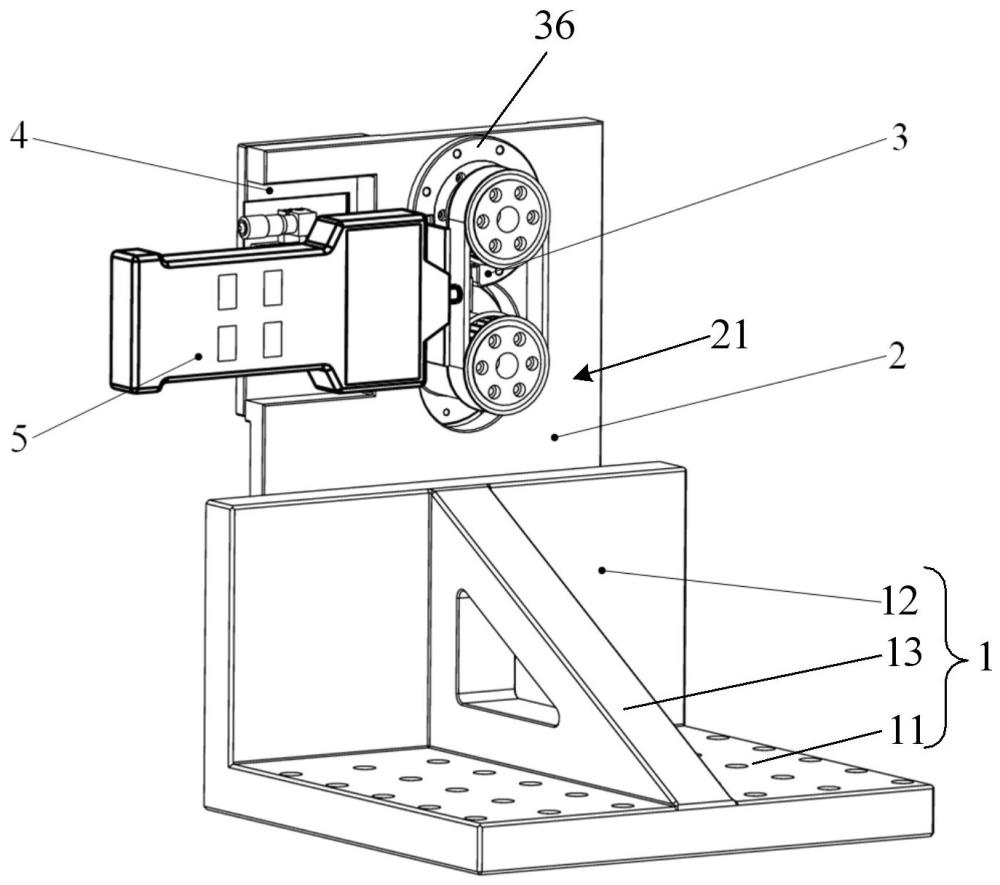 36
4
3
21
2
5
12
13
1
11