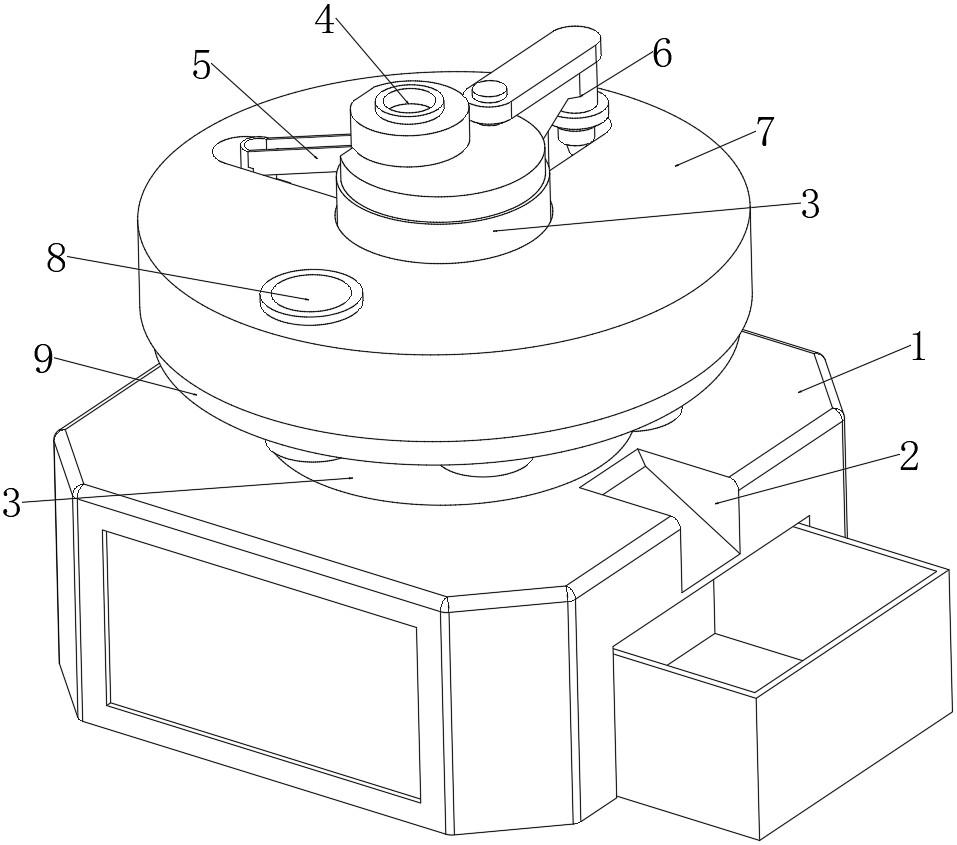 4
5
6
7
3
8
9
1
2
3