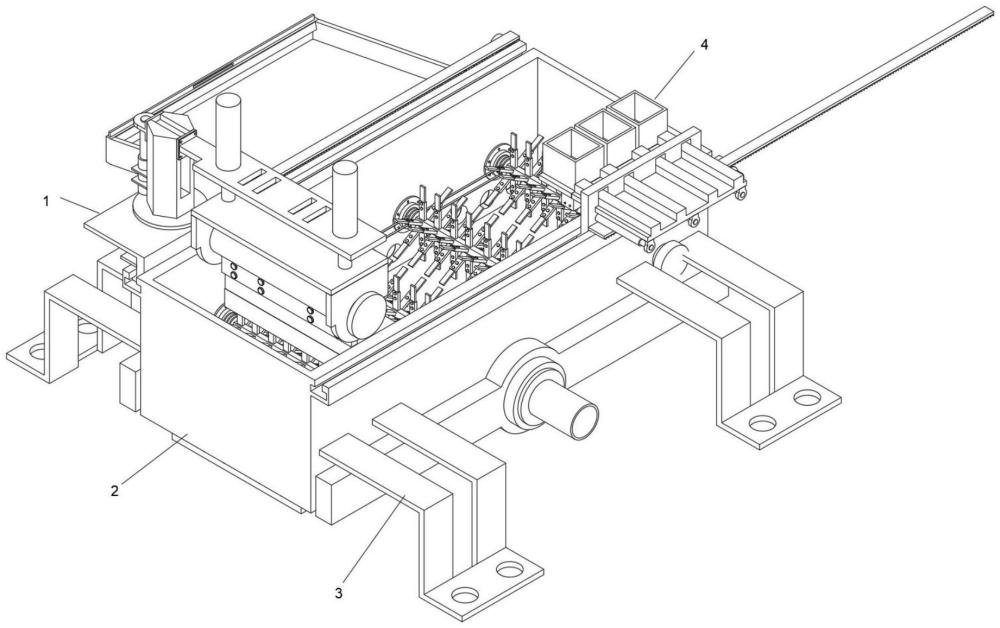 4
1
2
3